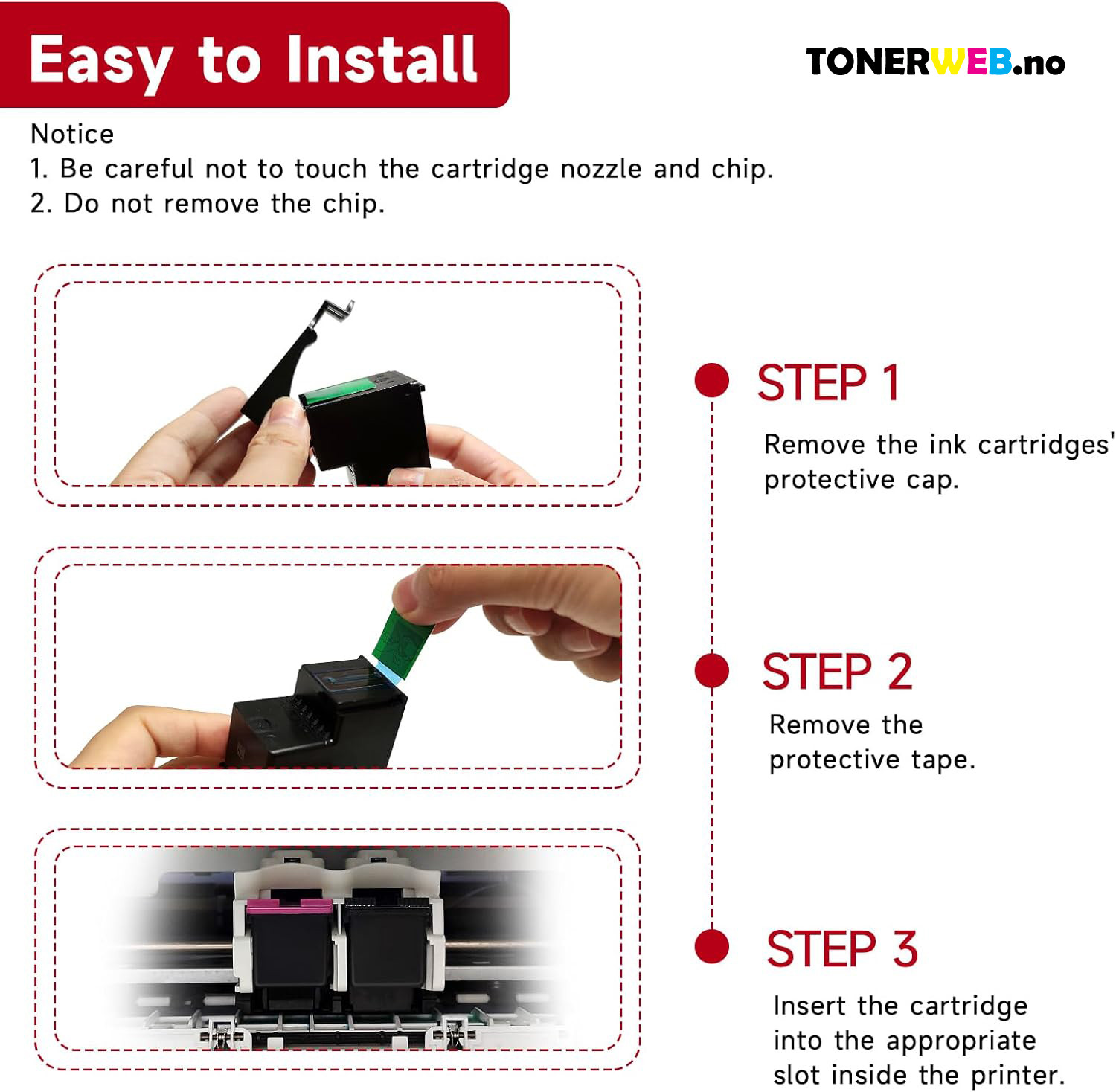 Easy to Install

TONERWEB.no

Notice
1. Be careful not to touch the cartridge nozzle and chip.
2. Do not remove the chip.

STEP 1

Remove the ink cartridges' protective cap.

STEP 2

Remove the protective tape.

STEP 3

Insert the cartridge into the appropriate slot inside the printer.