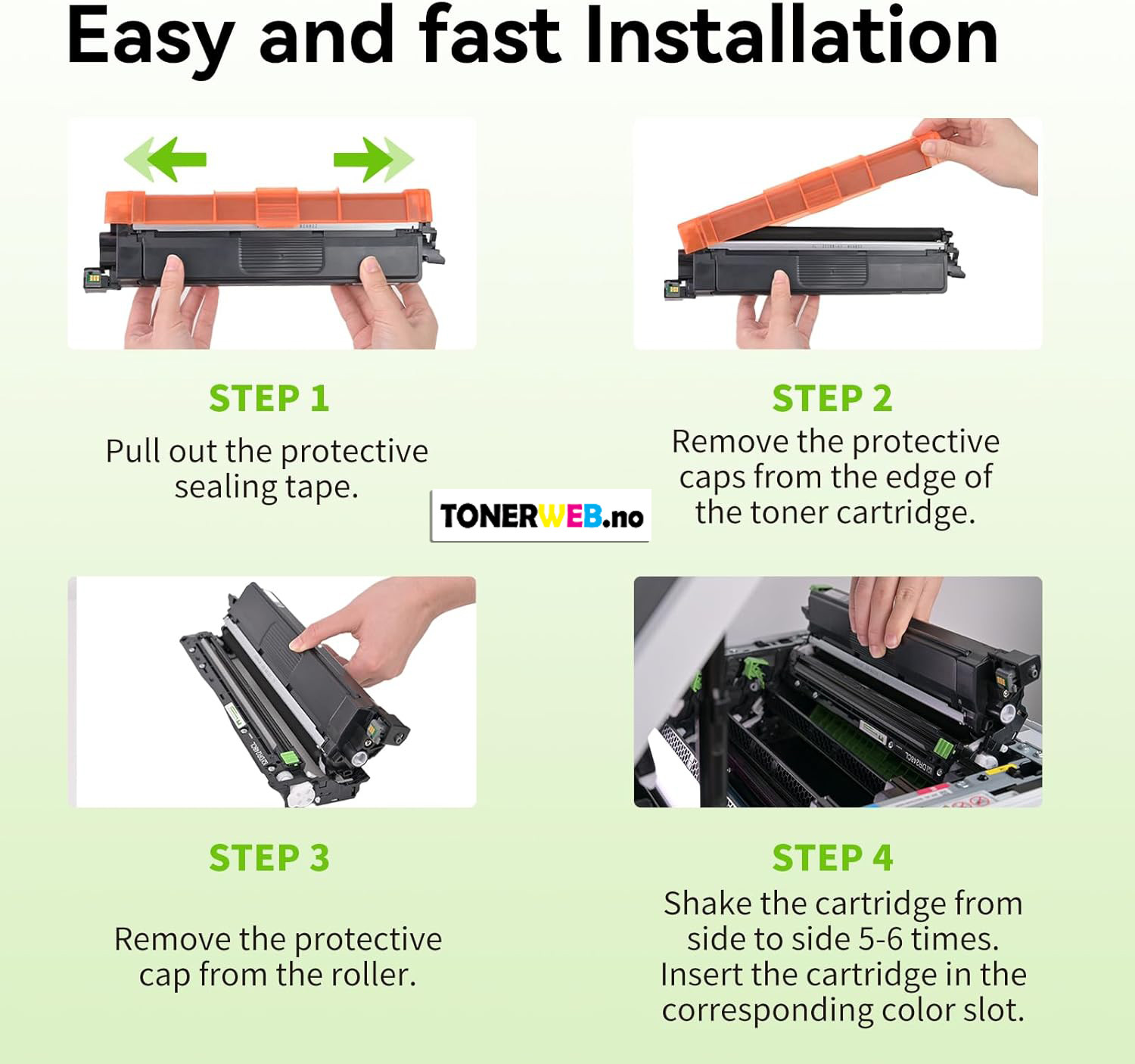 Easy and fast Installation

STEP 1
Pull out the protective sealing tape.

STEP 2
Remove the protective caps from the edge of the toner cartridge.

TONERWEB.no

STEP 3
Remove the protective cap from the roller.

STEP 4
Shake the cartridge from side to side 5-6 times. Insert the cartridge in the corresponding color slot.