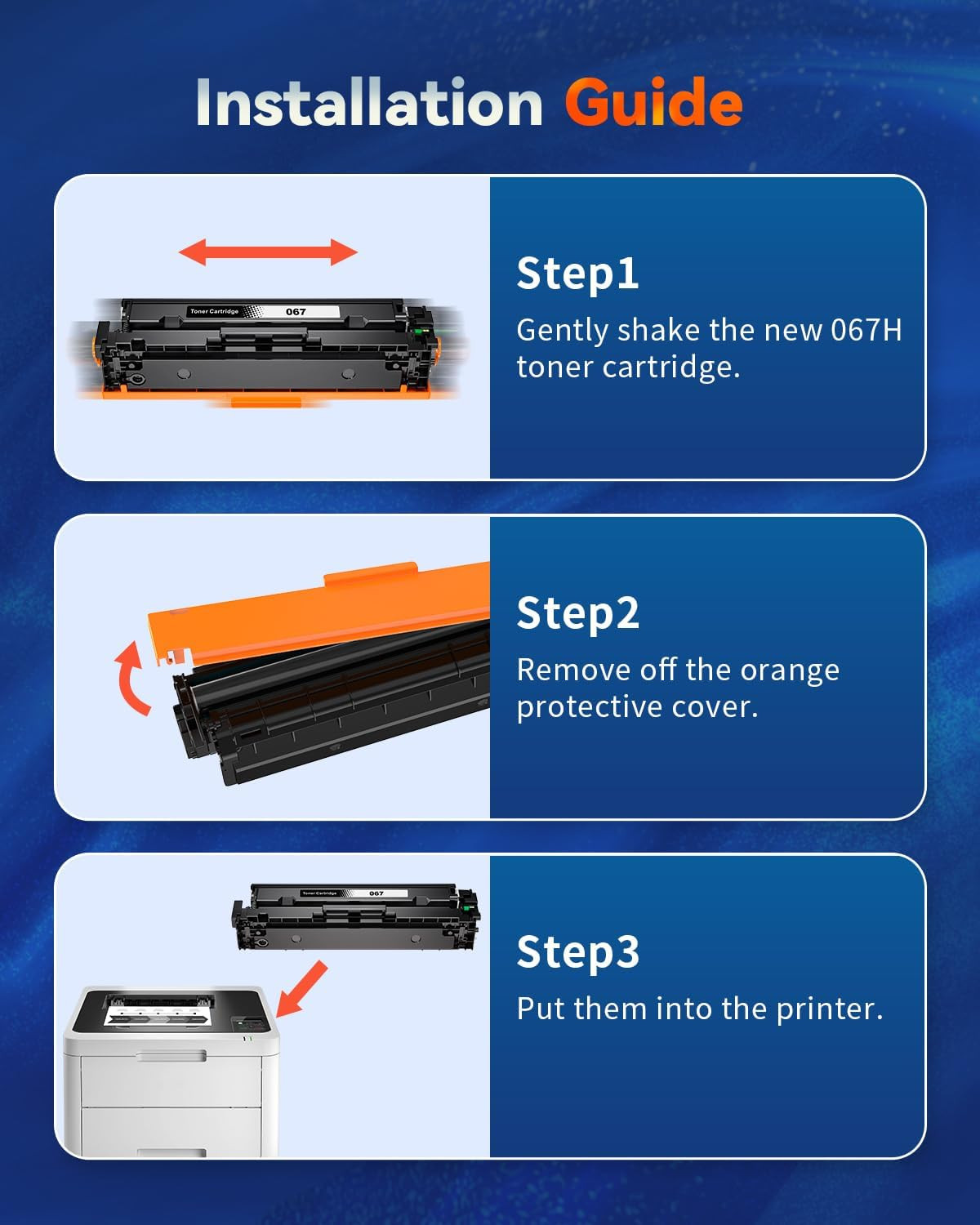 Installation Guide

Toner Cartridge 067

Step1

Gently shake the new 067H toner cartridge.

Step2

Remove off the orange protective cover.

Toner Cartridge 067

Step3

Put them into the printer.