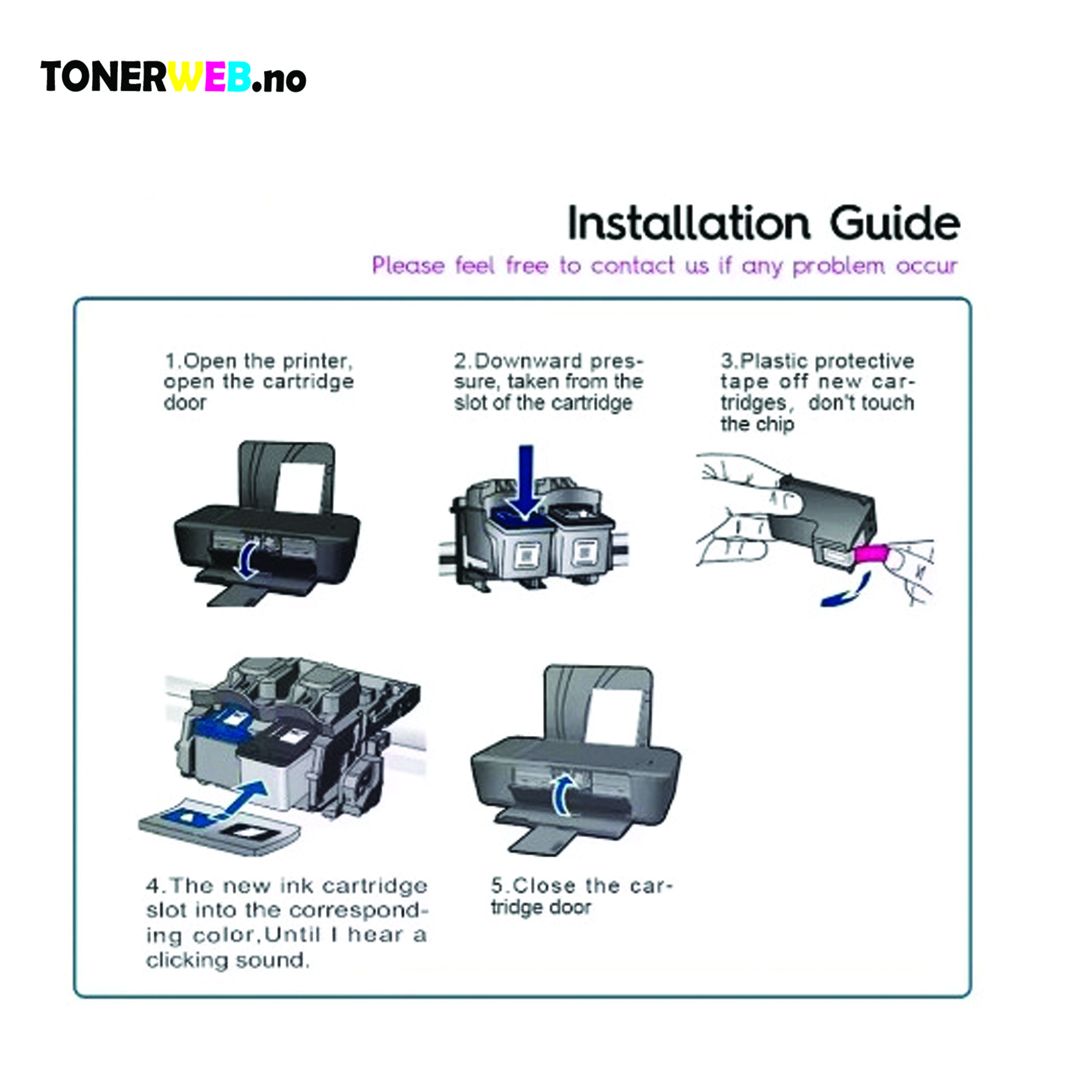 TONERWEB.no

Installation Guide

Please feel free to contact us if any problem occur

1.Open the printer, open the cartridge door

2.Downward pressure, taken from the slot of the cartridge

3.Plastic protective tape off new cartridges, don't touch the chip

4.The new ink cartridge slot into the corresponding color,Until I hear a clicking sound.

5.Close the cartridge door