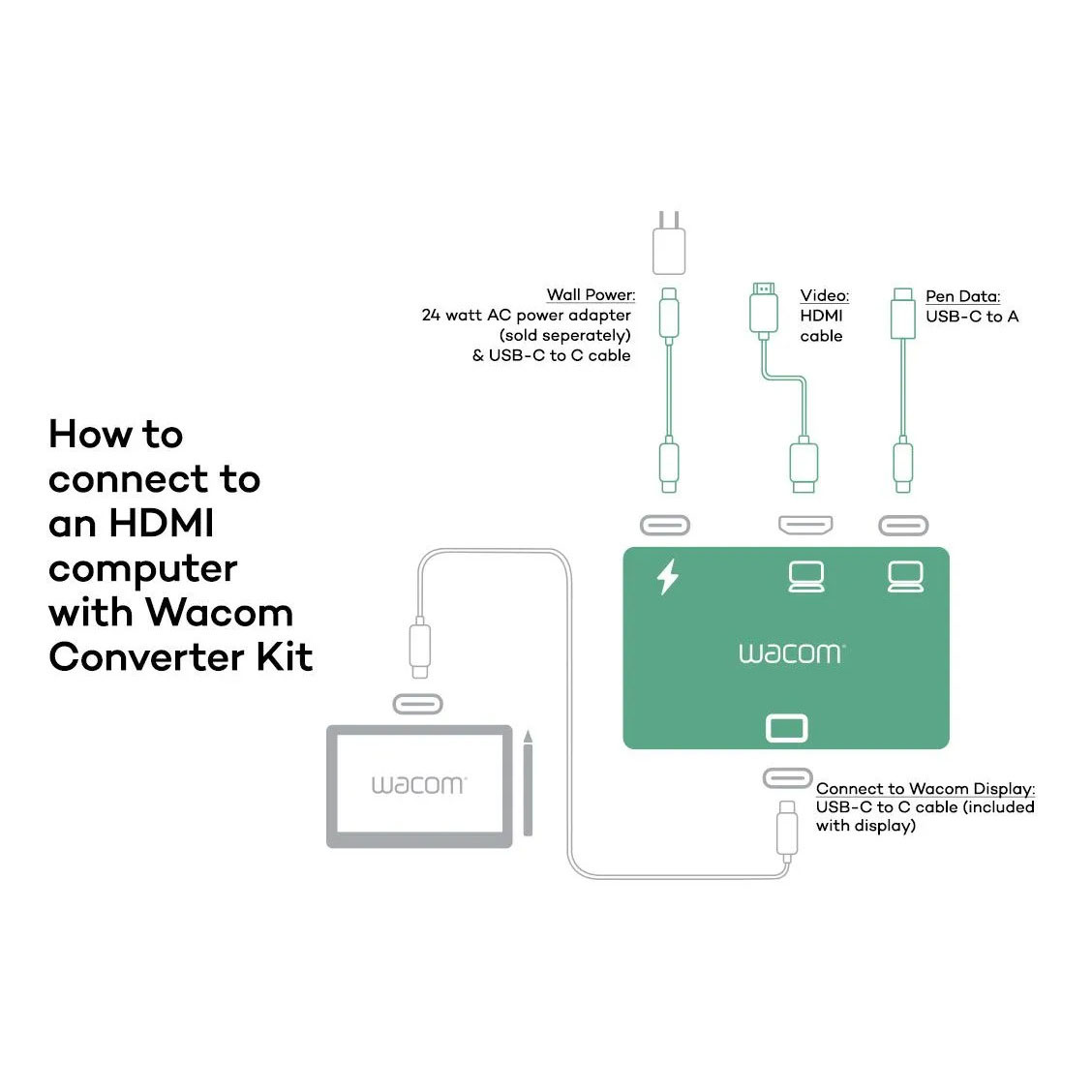 How to connect to an HDMI computer with Wacom Converter Kit

Wall Power:
24 watt AC power adapter (sold seperately) & USB-C to C cable

Video:
HDMI cable

Pen Data:
USB-C to A

wacom

wacom

Connect to Wacom Display:
USB-C to C cable (included with display)