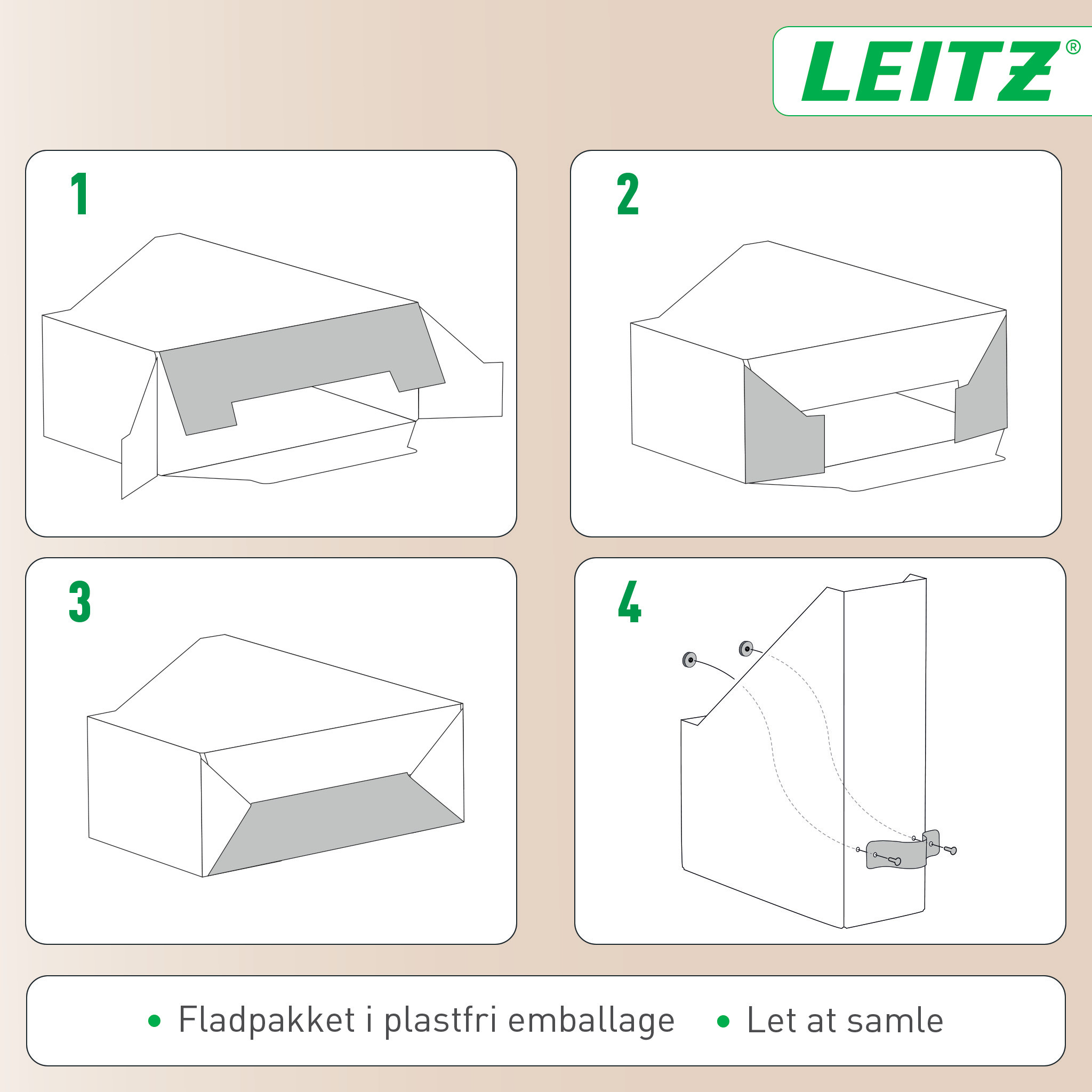 LEITZ®

1

2

3

4

• Fladpakket i plastfri emballage • Let at samle