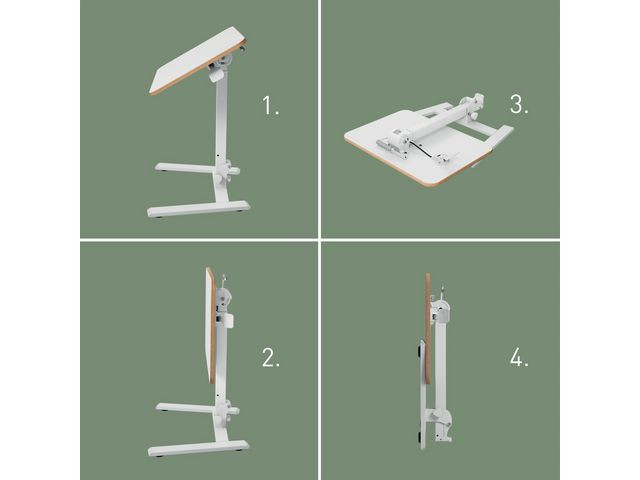 1.

3.

2.

4.