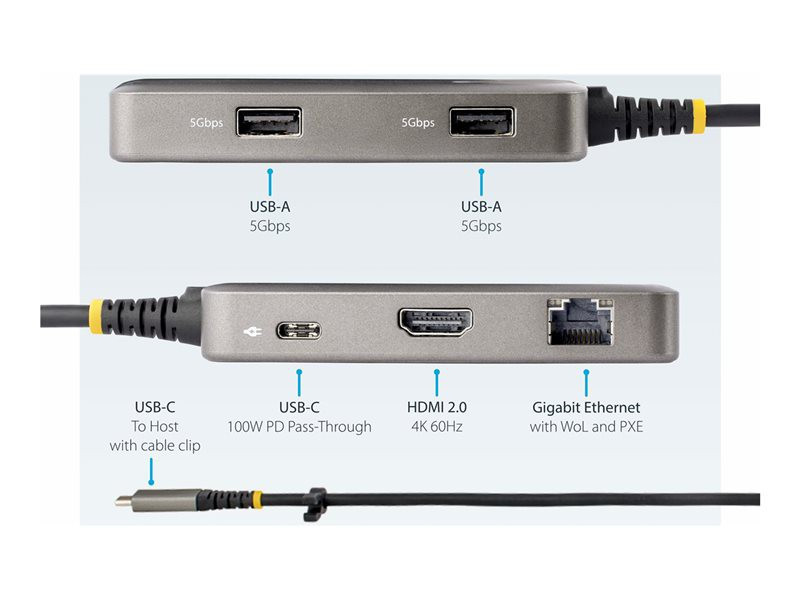 5Gbps
5Gbps

USB-A
5Gbps

USB-A
5Gbps

USB-C
To Host
with cable clip

USB-C
100W PD Pass-Through

HDMI 2.0
4K 60Hz

Gigabit Ethernet
with WoL and PXE