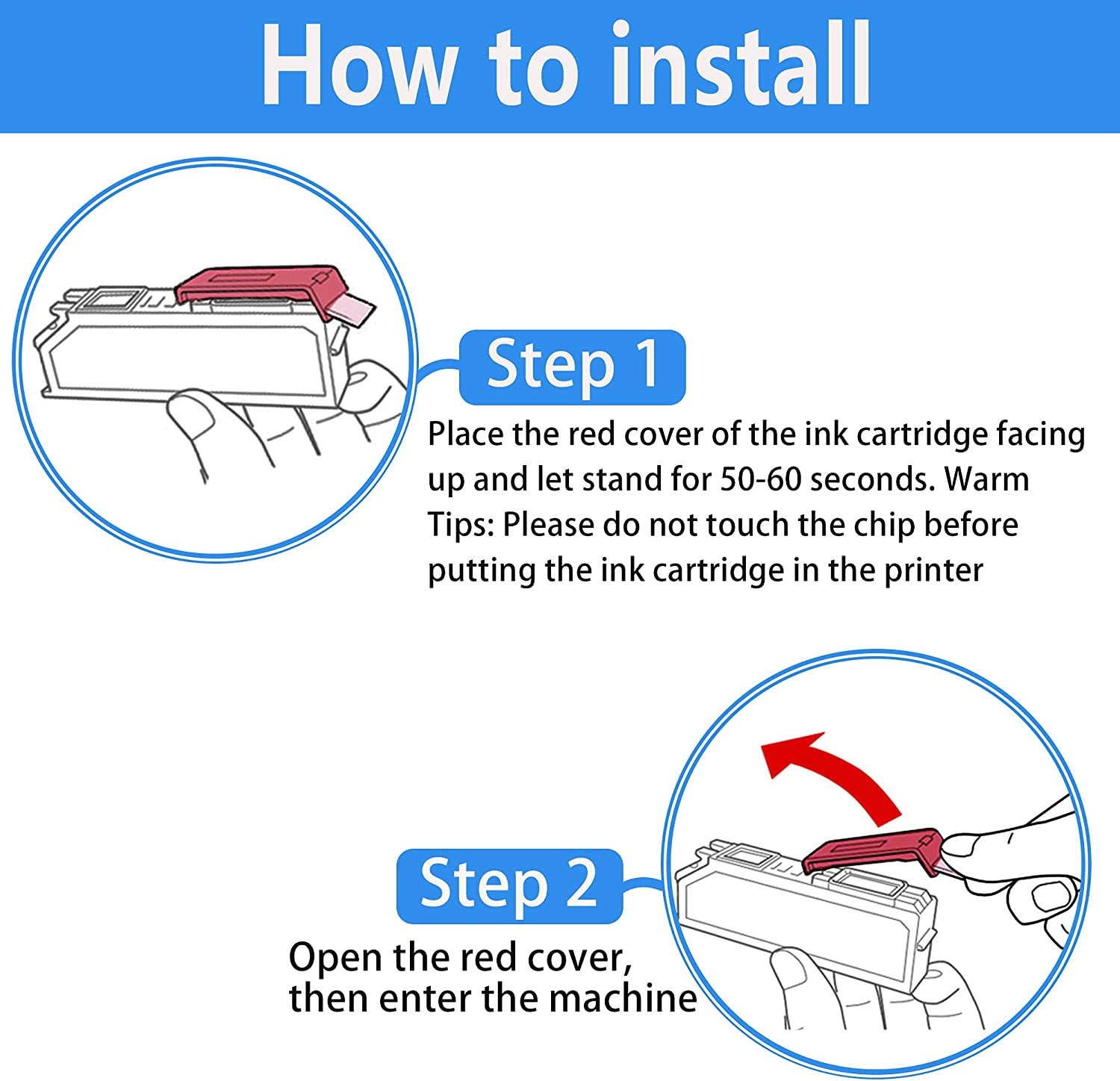 How to install

Step 1

Place the red cover of the ink cartridge facing up and let stand for 50-60 seconds. Warm Tips: Please do not touch the chip before putting the ink cartridge in the printer

Step 2

Open the red cover, then enter the machine