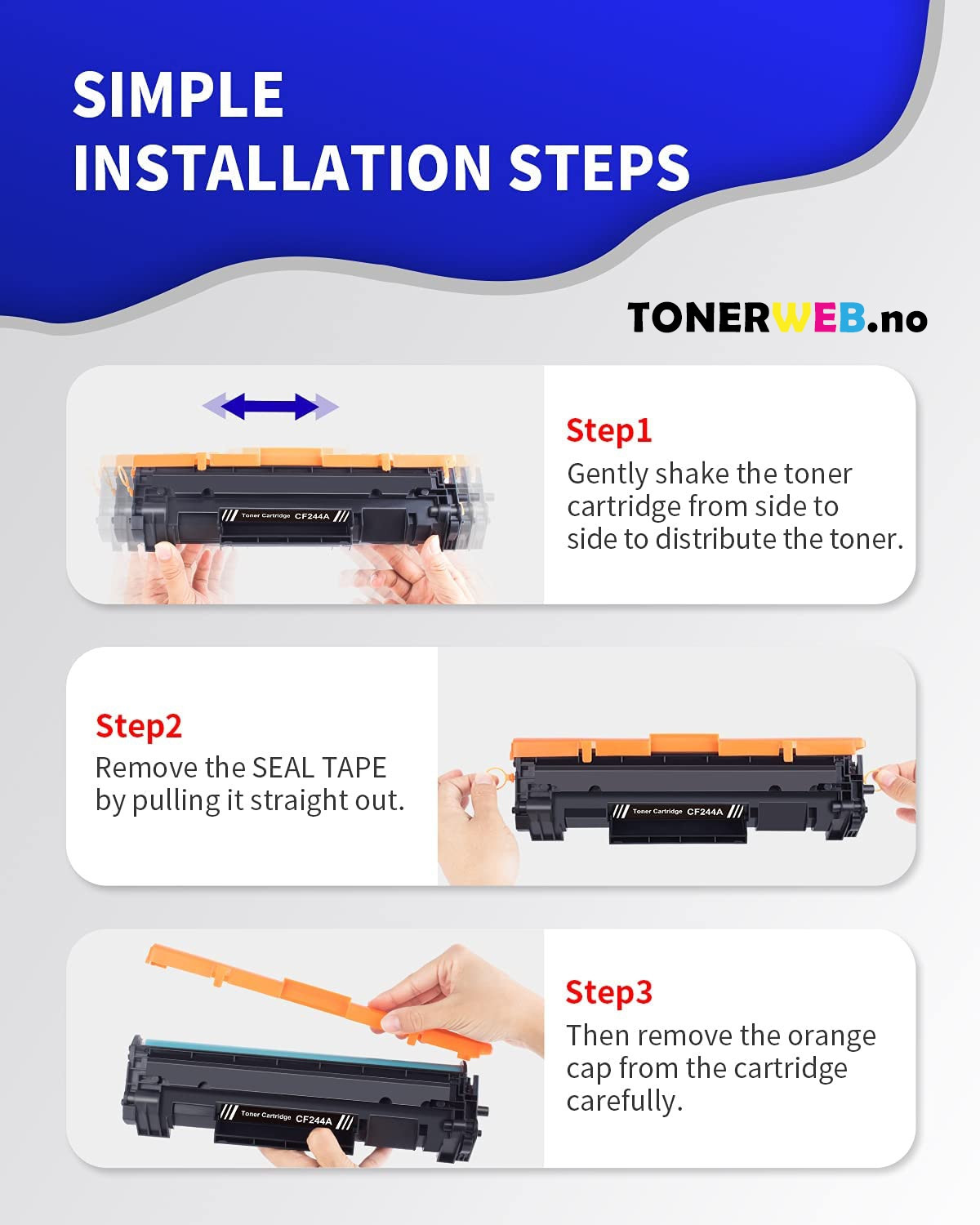 SIMPLE INSTALLATION STEPS

TONERWEB.no

Toner Cartridge CF244A

Step1
Gently shake the toner cartridge from side to side to distribute the toner.

Step2
Remove the SEAL TAPE by pulling it straight out.

Toner Cartridge CF244A

Toner Cartridge CF244A

Step3
Then remove the orange cap from the cartridge carefully.