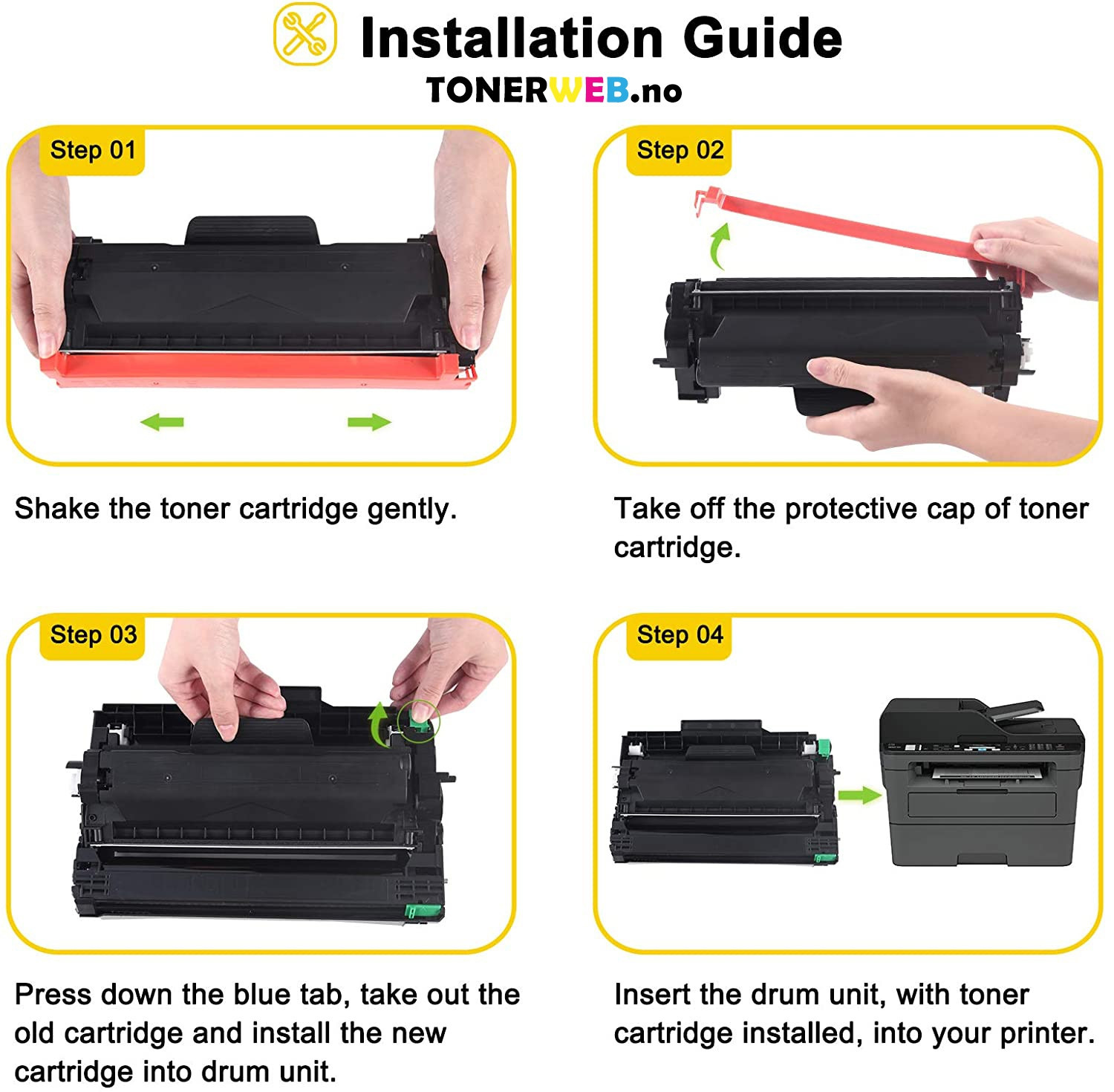 Installation Guide

TONERWEB.no

Step 01

Shake the toner cartridge gently.

Step 02

Take off the protective cap of toner cartridge.

Step 03

Press down the blue tab, take out the old cartridge and install the new cartridge into drum unit.

Step 04

Insert the drum unit, with toner cartridge installed, into your printer.